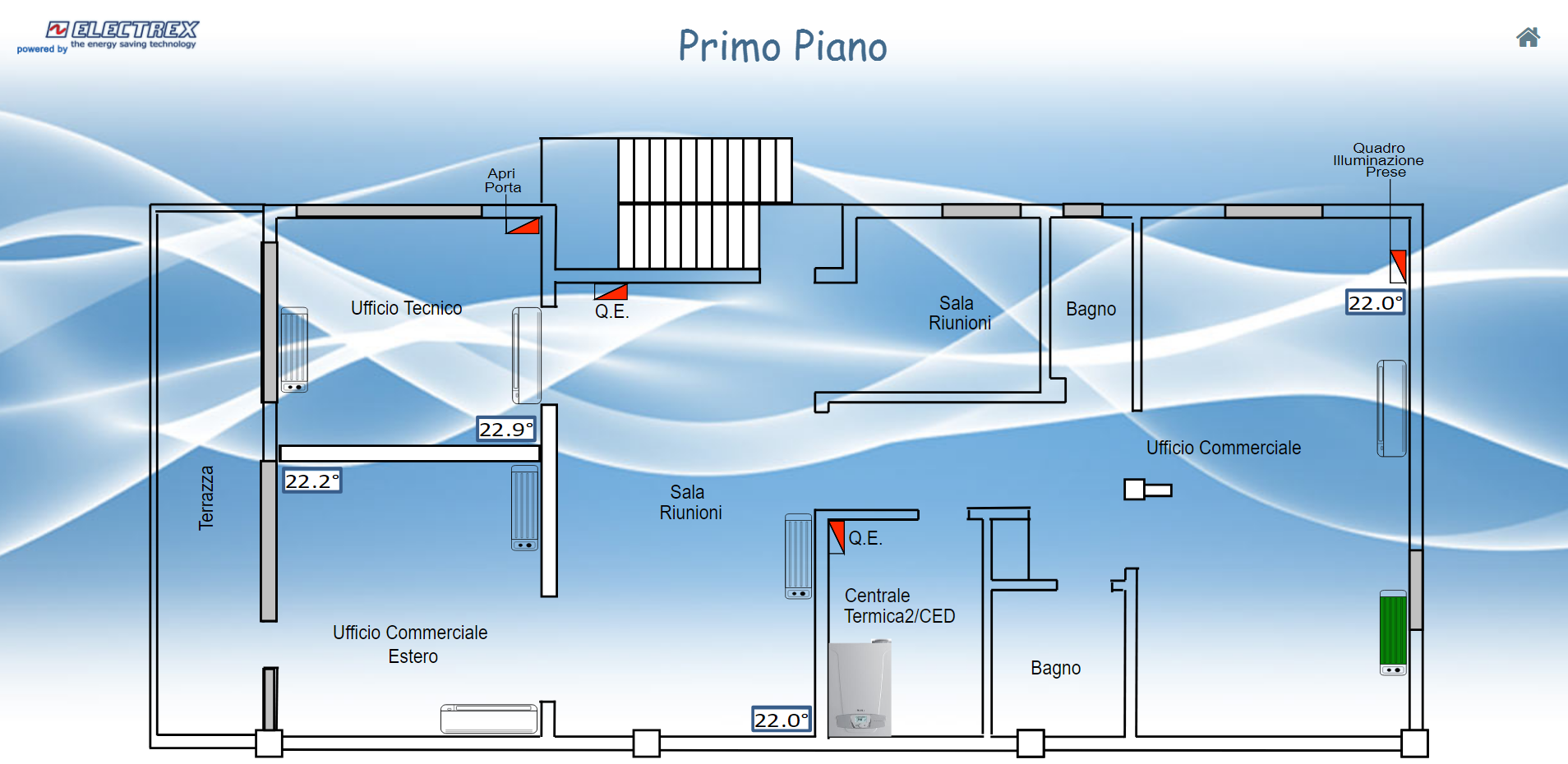 ELECTREX
powered by the energy saving technology

Primo Piano

Apri Porta

Quadro Illuminazione Prese

Ufficio Tecnico

Q.E.

Sala Riunioni

Bagno

22.0°

22.9°

22.2°

Terrazza

Sala Riunioni

Ufficio Commerciale

Q.E.

Centrale Termica2/CED

Ufficio Commerciale Estero

Bagno

22.0°